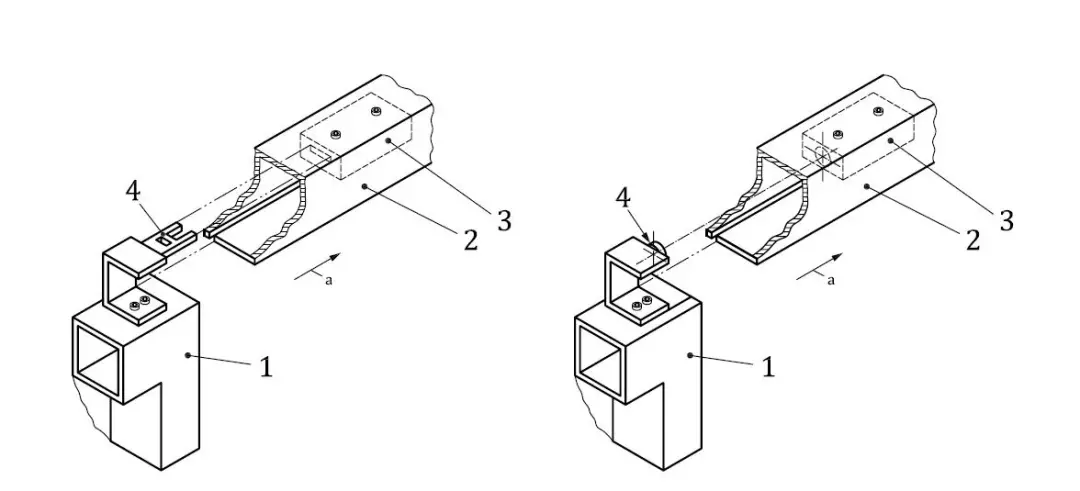 4
3
2
a
1

4
3
2
a
1